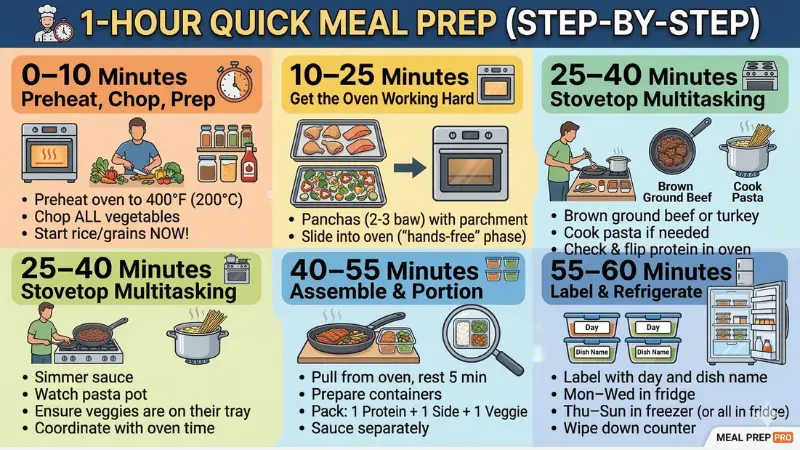 1-HOUR QUICK MEAL PREP (STEP-BY-STEP)

0–10 Minutes
Preheat, Chop, Prep

• Preheat oven to 400°F (200°C)
• Chop ALL vegetables
• Start rice/grains NOW!

10–25 Minutes
Get the Oven Working Hard

• Panchas (2-3 baw) with parchment
• Slide into oven ("hands-free" phase)

25–40 Minutes
Stovetop Multitasking

Brown Ground Beef
Cook Pasta

• Brown ground beef or turkey
• Cook pasta if needed
• Check & flip protein in oven

25–40 Minutes
Stovetop Multitasking

• Simmer sauce
• Watch pasta pot
• Ensure veggies are on their tray
• Coordinate with oven time

40–55 Minutes
Assemble & Portion

• Pull from oven, rest 5 min
• Prepare containers
• Pack: 1 Protein + 1 Side + 1 Veggie
• Sauce separately

55–60 Minutes
Label & Refrigerate

Day
Day
Dish Name
Dish Name

• Label with day and dish name
• Mon–Wed in fridge
• Thu–Sun in freezer (or all in fridge)
• Wipe down counter

MEAL PREP PRO